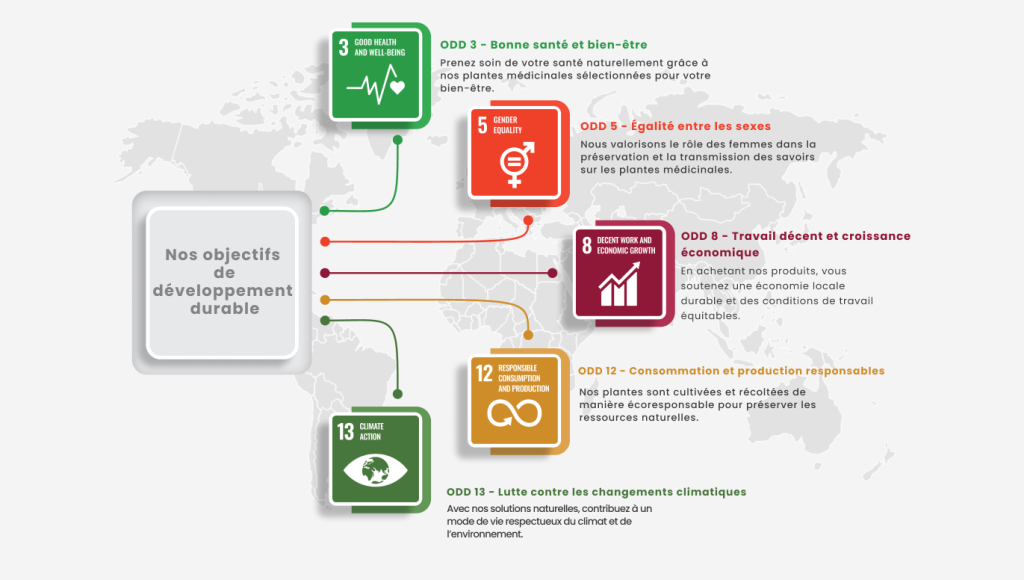 Nos objectifs de développement durable

3 GOOD HEALTH AND WELL-BEING

ODD 3 - Bonne santé et bien-être

Prenez soin de votre santé naturellement grâce à nos plantes médicinales sélectionnées pour votre bien-être.

5 GENDER EQUALITY

ODD 5 - Égalité entre les sexes

Nous valorisons le rôle des femmes dans la préservation et la transmission des savoirs sur les plantes médicinales.

8 DECENT WORK AND ECONOMIC GROWTH

ODD 8 - Travail décent et croissance économique

En achetant nos produits, vous soutenez une économie locale durable et des conditions de travail équitables.

12 RESPONSIBLE CONSUMPTION AND PRODUCTION

ODD 12 - Consommation et production responsables

Nos plantes sont cultivées et récoltées de manière écoresponsable pour préserver les ressources naturelles.

13 CLIMATE ACTION

ODD 13 - Lutte contre les changements climatiques

Avec nos solutions naturelles, contribuez à un mode de vie respectueux du climat et de l'environnement.